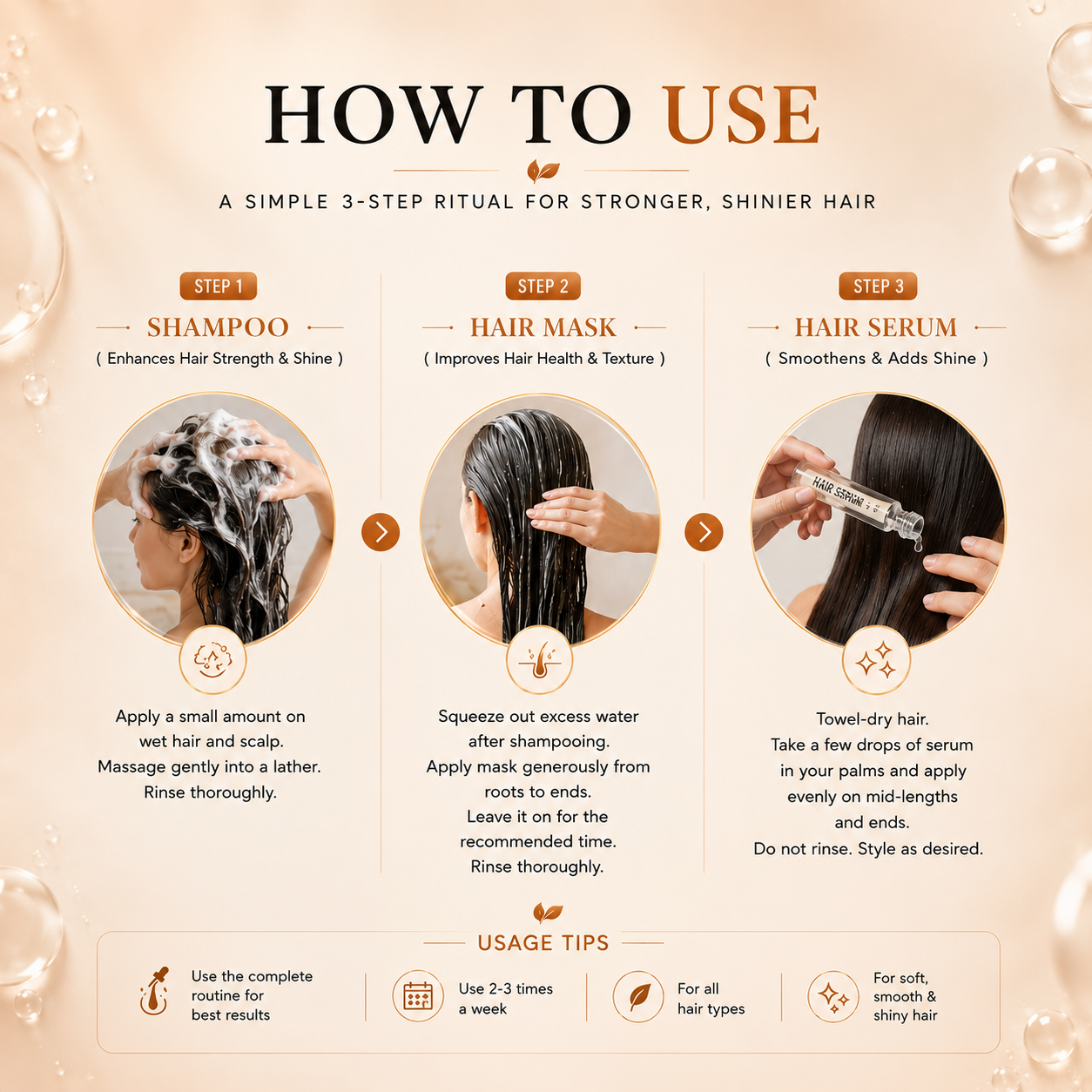 HOW TO USE

A SIMPLE 3-STEP RITUAL FOR STRONGER, SHINIER HAIR

STEP 1
SHAMPOO
( Enhances Hair Strength & Shine )

Apply a small amount on wet hair and scalp. Massage gently into a lather. Rinse thoroughly.

STEP 2
HAIR MASK
( Improves Hair Health & Texture )

Squeeze out excess water after shampooing. Apply mask generously from roots to ends. Leave it on for the recommended time. Rinse thoroughly.

STEP 3
HAIR SERUM
( Smoothens & Adds Shine )

HAIR SERUM

Towel-dry hair. Take a few drops of serum in your palms and apply evenly on mid-lengths and ends. Do not rinse. Style as desired.

USAGE TIPS

Use the complete routine for best results

Use 2-3 times a week

For all hair types

For soft, smooth & shiny hair